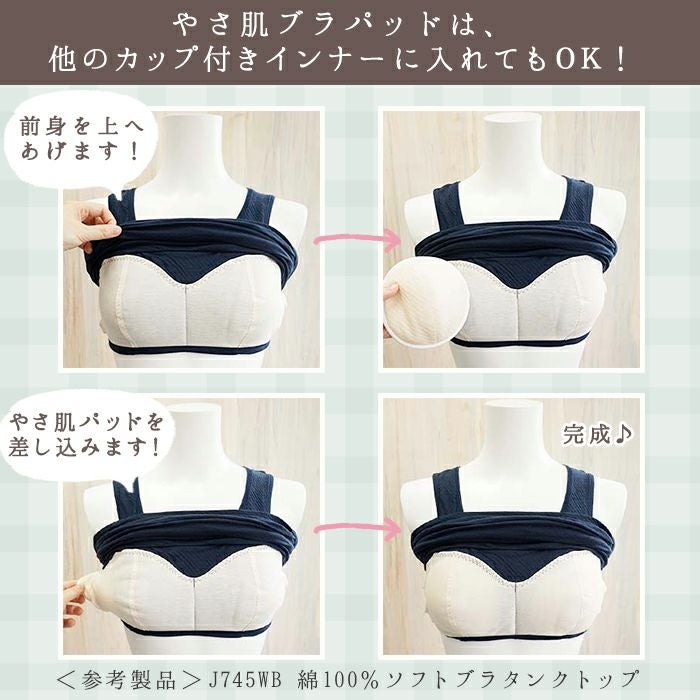 やさ肌ブラパッドは、
他のカップ付きインナーに入れてもOK！

前身を上へあげます！

やさ肌パッドを差し込みます！

完成♪

＜参考製品＞J745WB 綿100％ソフトブラタンクトップ